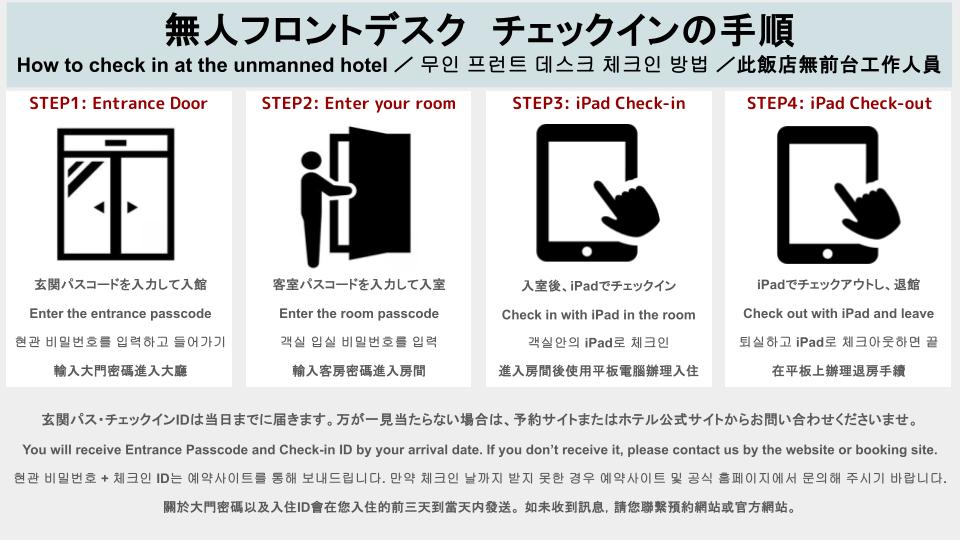 無人フロントデスク　チェックインの手順

How to check in at the unmanned hotel ／ 무인 프런트 데스크 체크인 방법 ／此飯店無前台工作人員

STEP1: Entrance Door

玄関パスコードを入力して入館

Enter the entrance passcode

현관 비밀번호를 입력하고 들어가기

輸入大門密碼進入大廳

STEP2: Enter your room

客室パスコードを入力して入室

Enter the room passcode

객실 입실 비밀번호를 입력

輸入客房密碼進入房間

STEP3: iPad Check-in

入室後、iPadでチェックイン

Check in with iPad in the room

객실안의 iPad로 체크인

進入房間後使用平板電腦辦理入住

STEP4: iPad Check-out

iPadでチェックアウトし、退館

Check out with iPad and leave

퇴실하고 iPad로 체크아웃하면 끝

在平板上辦理退房手續

玄関パス・チェックインIDは当日までに届きます。万が一見当たらない場合は、予約サイトまたはホテル公式サイトからお問い合わせくださいませ。

You will receive Entrance Passcode and Check-in ID by your arrival date. If you don't receive it, please contact us by the website or booking site.

현관 비밀번호 + 체크인 ID는 예약사이트를 통해 보내드립니다. 만약 체크인 날까지 받지 못한 경우 예약사이트 및 공식 홈페이지에서 문의해 주시기 바랍니다.

關於大門密碼以及入住ID會在您入住的前三天到當天內發送。如未收到訊息, 請您聯繫預約網站或官方網站。