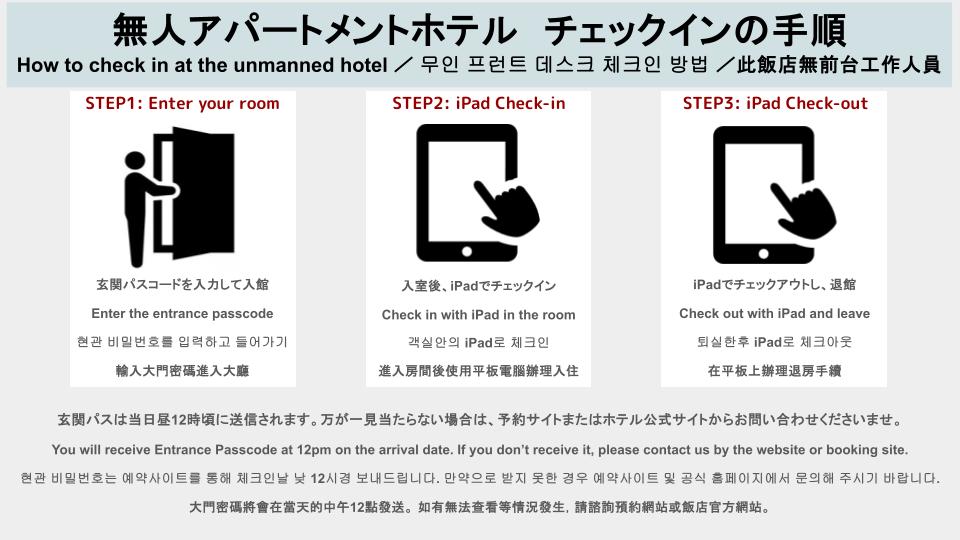 無人アパートメントホテル　チェックインの手順

How to check in at the unmanned hotel ／ 무인 프런트 데스크 체크인 방법 ／此飯店無前台工作人員

STEP1: Enter your room

玄関パスコードを入力して入館

Enter the entrance passcode

현관 비밀번호를 입력하고 들어가기

輸入大門密碼進入大廳

STEP2: iPad Check-in

入室後、iPadでチェックイン

Check in with iPad in the room

객실안의 iPad로 체크인

進入房間後使用平板電腦辦理入住

STEP3: iPad Check-out

iPadでチェックアウトし、退館

Check out with iPad and leave

퇴실한후 iPad로 체크아웃

在平板上辦理退房手續

玄関パスは当日昼12時頃に送信されます。万が一見当たらない場合は、予約サイトまたはホテル公式サイトからお問い合わせくださいませ。

You will receive Entrance Passcode at 12pm on the arrival date. If you don't receive it, please contact us by the website or booking site.

현관 비밀번호는 예약사이트를 통해 체크인날 낮 12시경 보내드립니다. 만약으로 받지 못한 경우 예약사이트 및 공식 홈페이지에서 문의해 주시기 바랍니다.

大門密碼將會在當天的中午12點發送。如有無法查看等情況發生, 請諮詢預約網站或飯店官方網站。